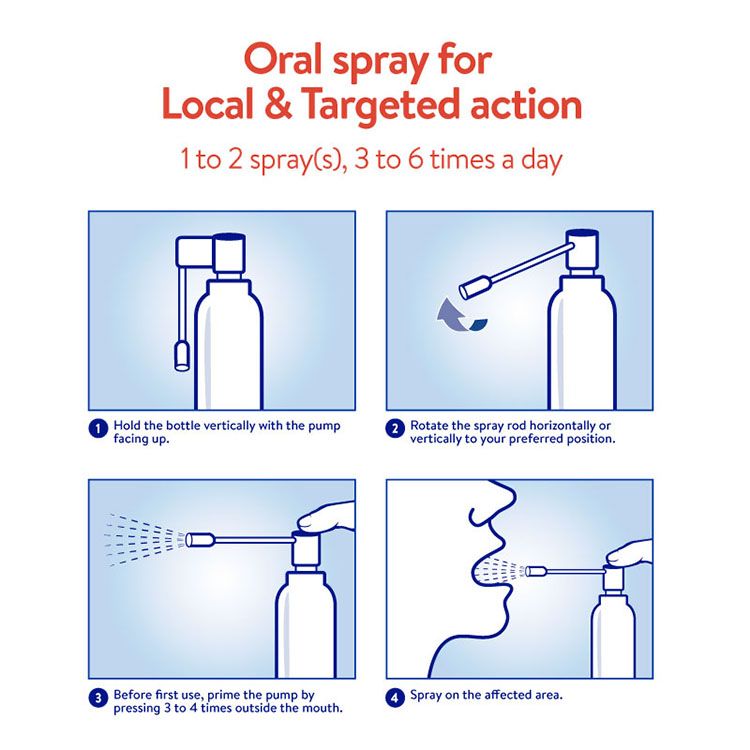 Oral spray for
Local & Targeted action

1 to 2 spray(s), 3 to 6 times a day

1 Hold the bottle vertically with the pump facing up.

2 Rotate the spray rod horizontally or vertically to your preferred position.

3 Before first use, prime the pump by pressing 3 to 4 times outside the mouth.

4 Spray on the affected area.